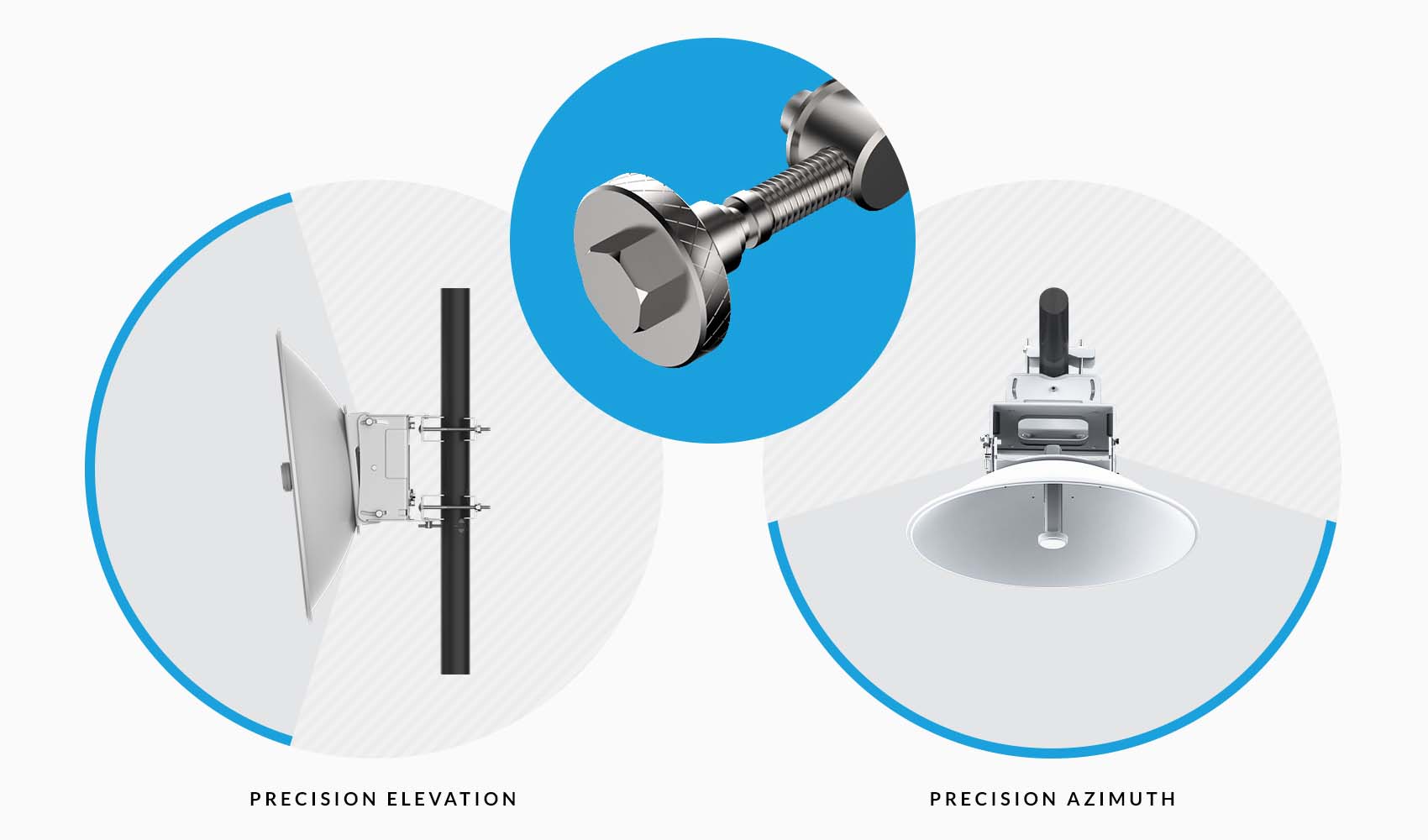 PRECISION ELEVATION

PRECISION AZIMUTH